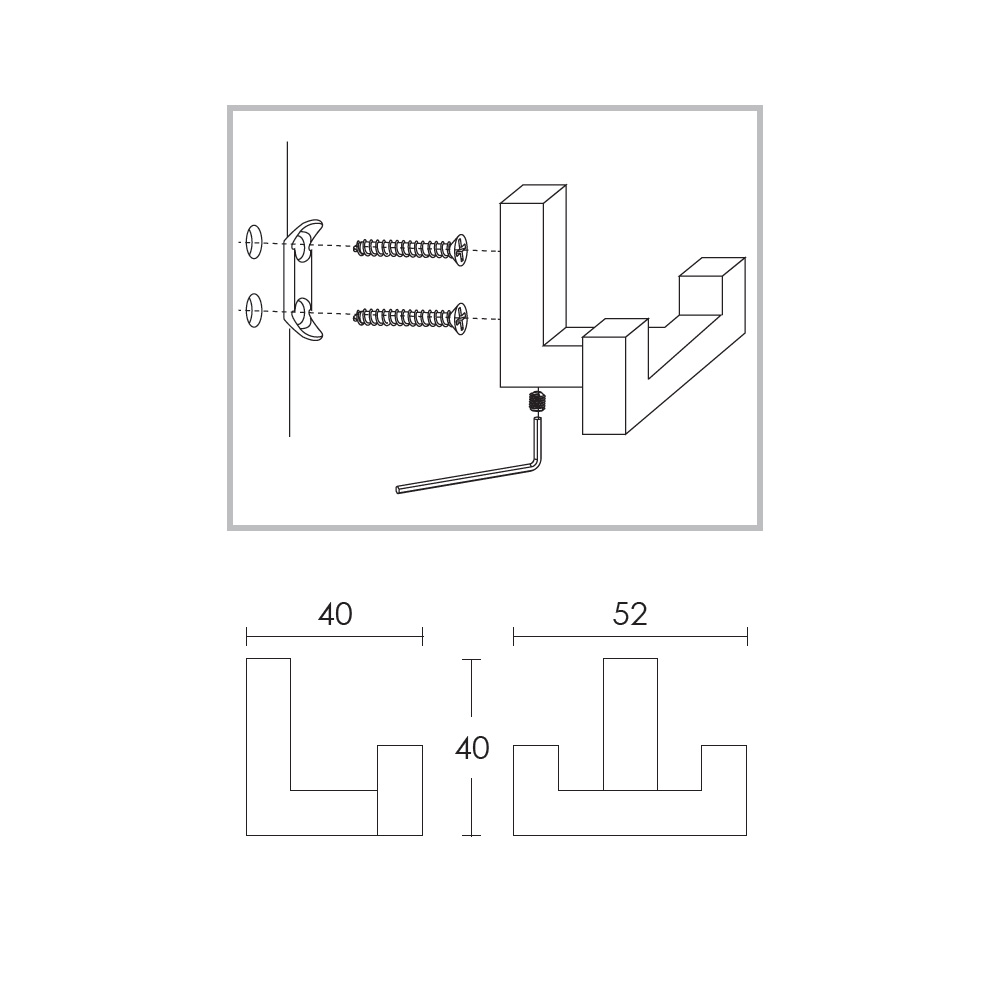 40

52

40